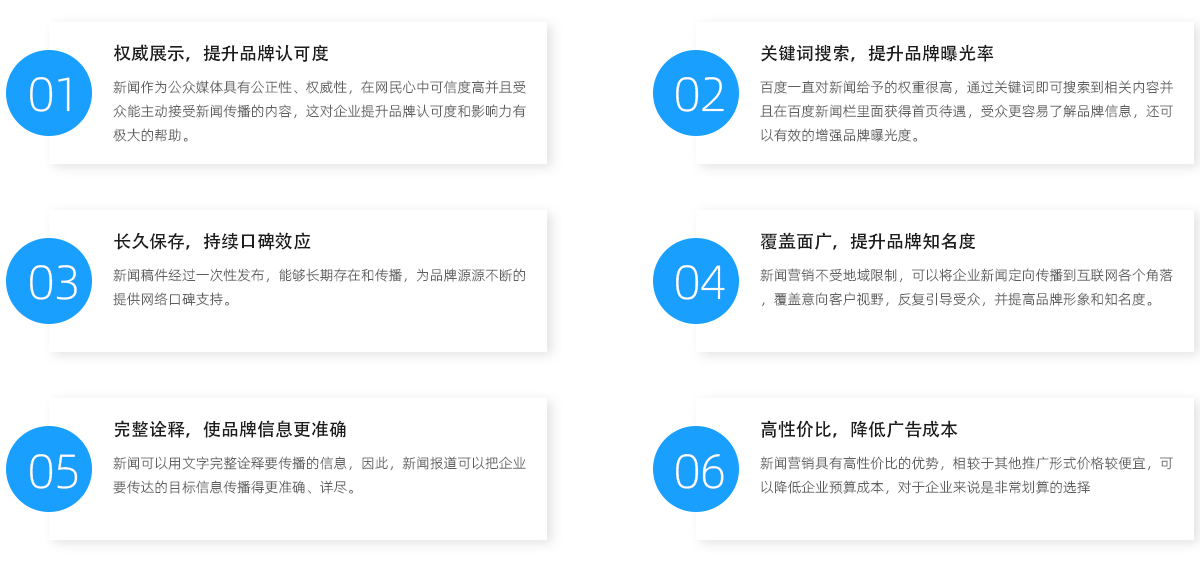 01

权威展示，提升品牌认可度

新闻作为公众媒体具有公正性、权威性，在网民心中可信度高并且受众能主动接受新闻传播的内容，这对企业提升品牌认可度和影响力有极大的帮助。

02

关键词搜索，提升品牌曝光率

百度一直对新闻给予的权重很高，通过关键词即可搜索到相关内容并且在百度新闻栏里面获得首页待遇，受众更容易了解品牌信息，还可以有效的增强品牌曝光度。

03

长久保存，持续口碑效应

新闻稿件经过一次性发布，能够长期存在和传播，为品牌源源不断的提供网络口碑支持。

04

覆盖面广，提升品牌知名度

新闻营销不受地域限制，可以将企业新闻定向传播到互联网各个角落，覆盖意向客户视野，反复引导受众，并提高品牌形象和知名度。

05

完整诠释，使品牌信息更准确

新闻可以用文字完整诠释要传播的信息，因此，新闻报道可以把企业要传达的目标信息传播得更准确、详尽。

06

高性价比，降低广告成本

新闻营销具有高性价比的优势，相较于其他推广形式价格较便宜，可以降低企业预算成本，对于企业来说是非常划算的选择